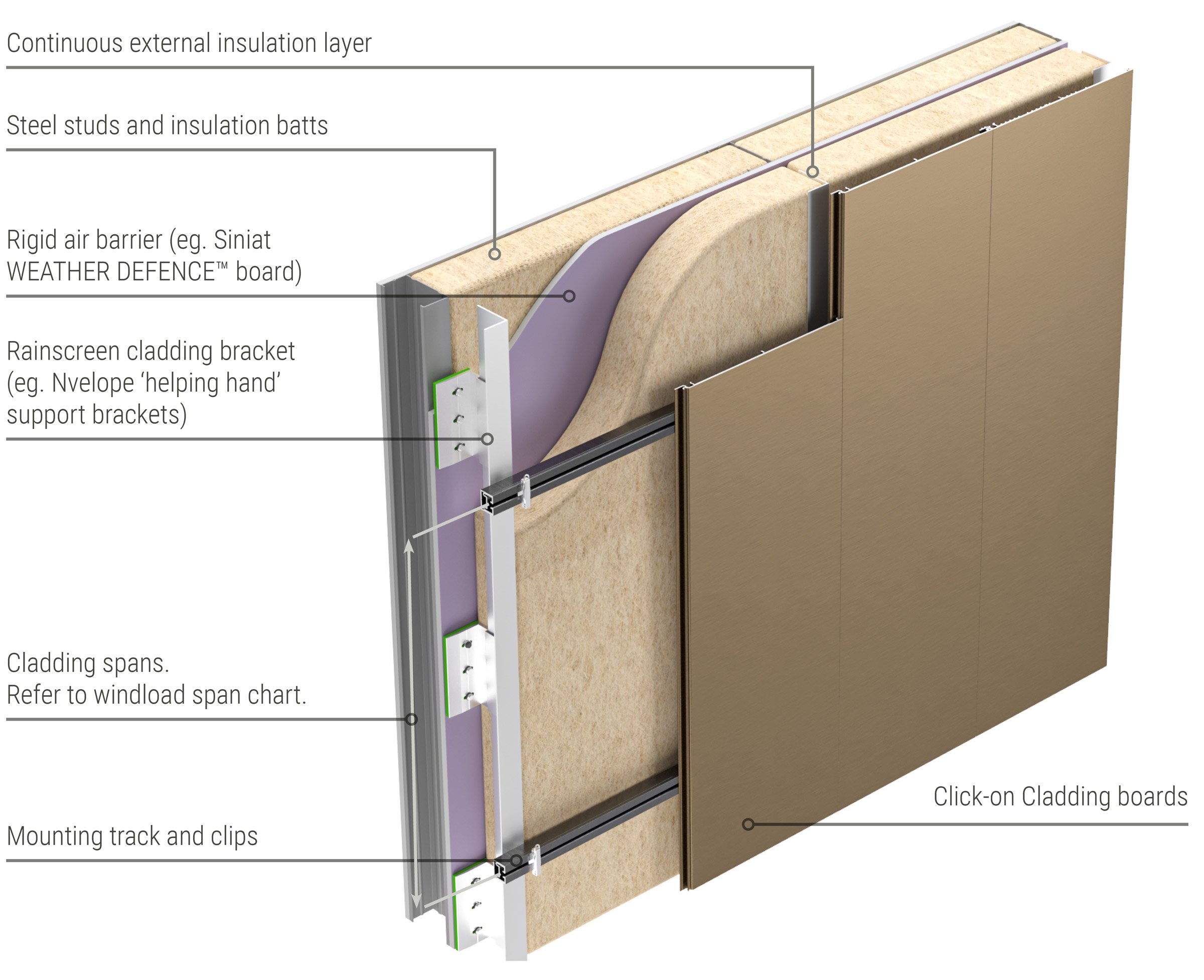 Continuous external insulation layer

Steel studs and insulation batts

Rigid air barrier (eg. Siniat WEATHER DEFENCE™ board)

Rainscreen cladding bracket (eg. Nvelope ‘helping hand’ support brackets)

Cladding spans.
Refer to windload span chart.

Mounting track and clips

Click-on Cladding boards