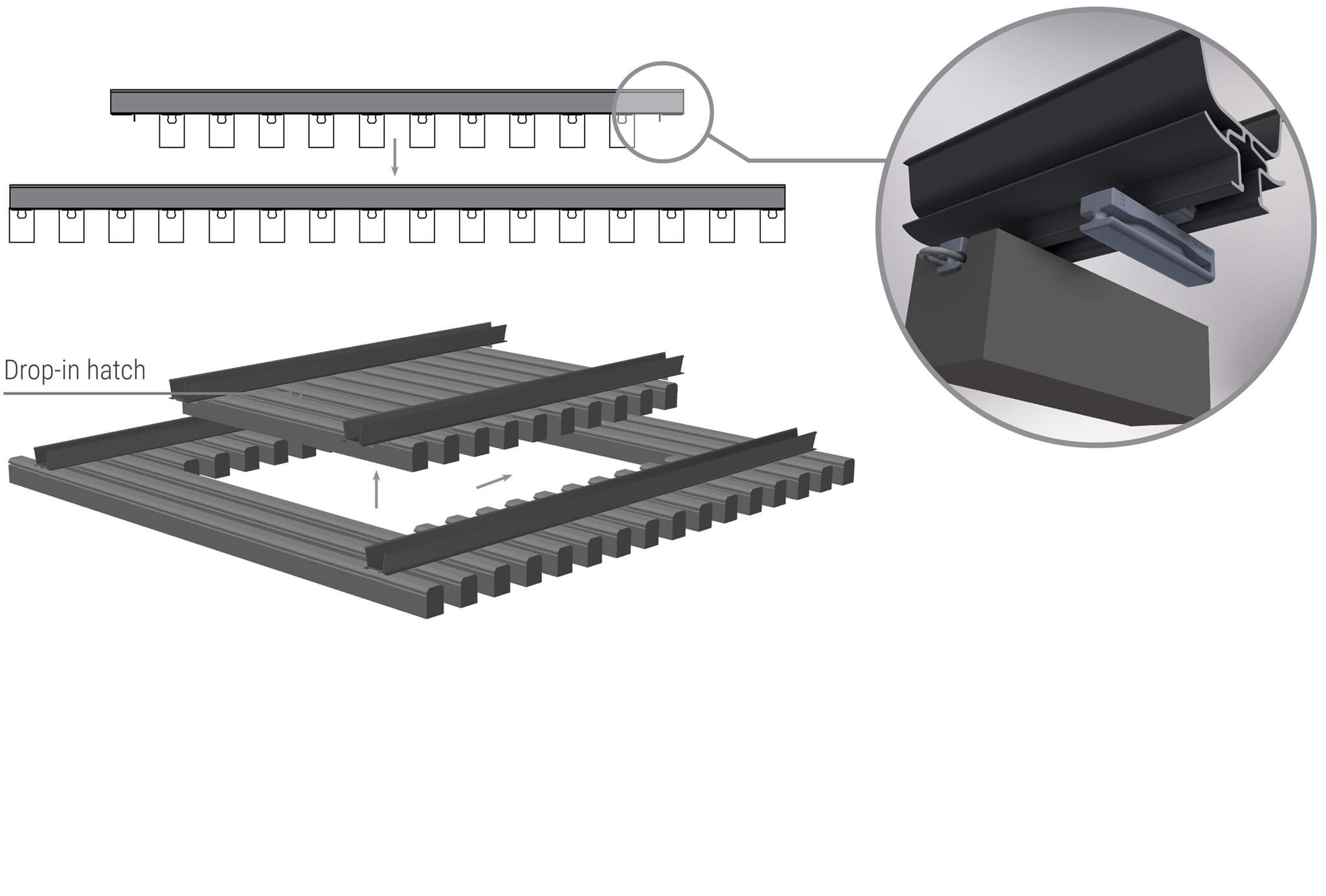 Drop-in hatch