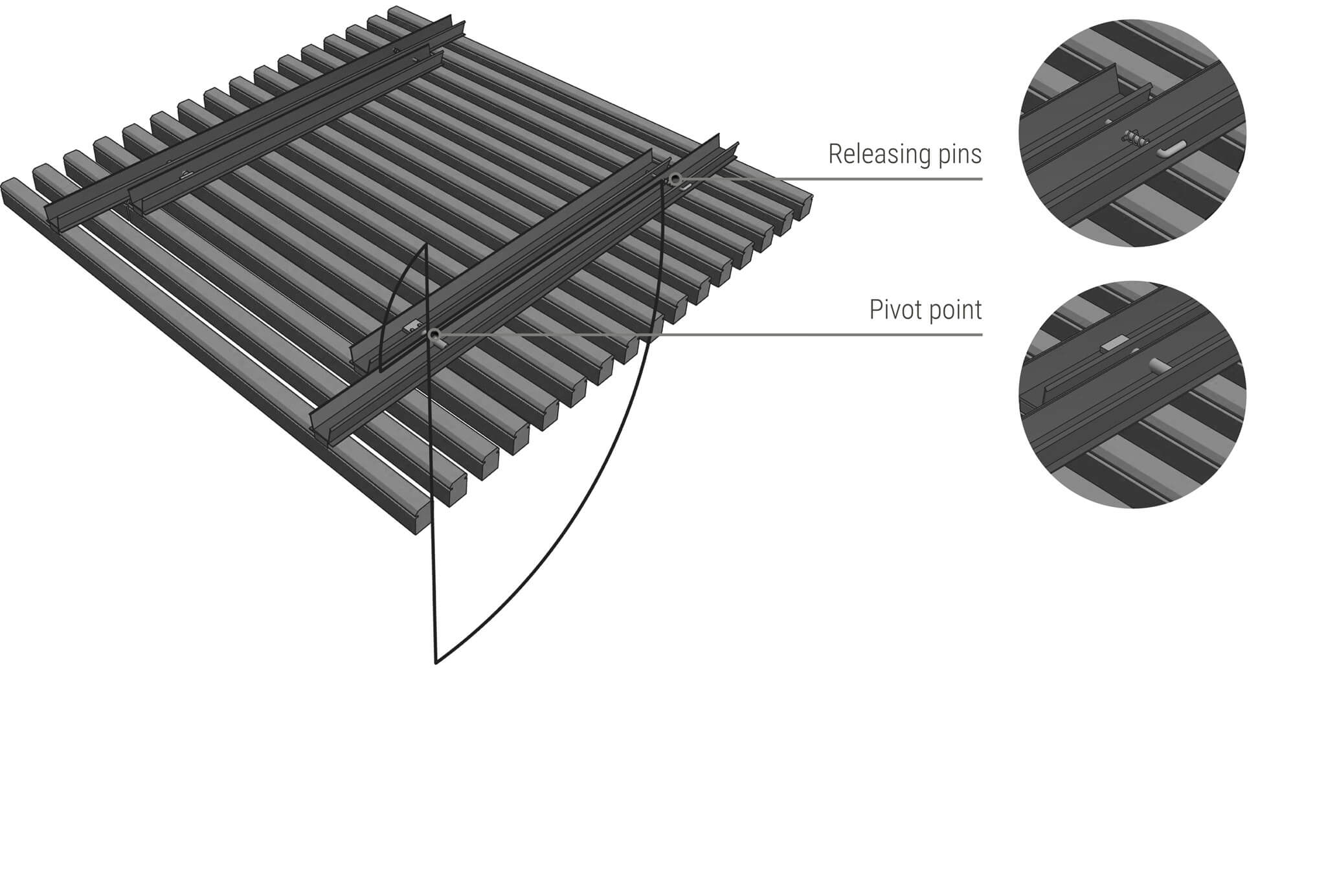 Releasing pins

Pivot point